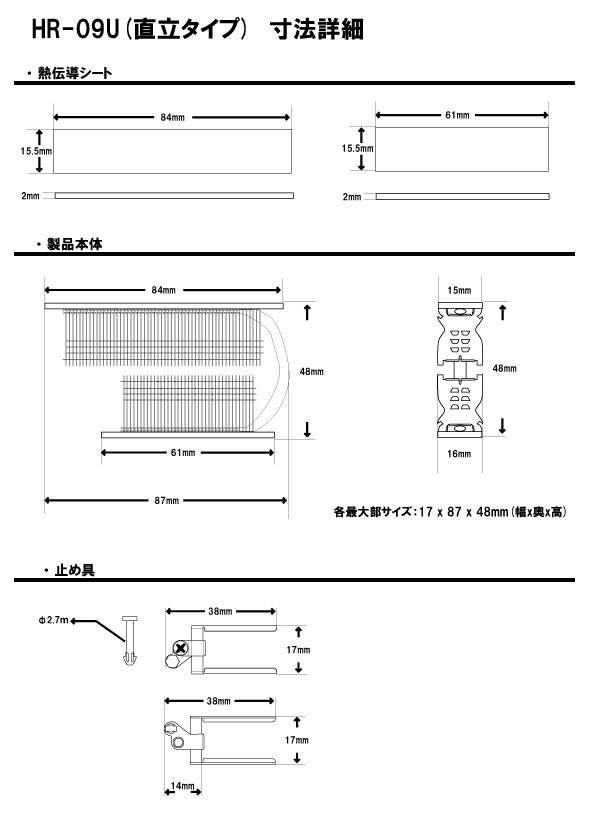 HR-09U（直立タイプ） 寸法詳細

・熱伝導シート

84mm

15.5mm

2mm

61mm

15.5mm

2mm

・製品本体

84mm

48mm

61mm

87mm

15mm

48mm

16mm

各最大部サイズ：17 x 87 x 48mm（幅x奥x高）

・止め具

φ2.7m

38mm

17mm

38mm

17mm

14mm